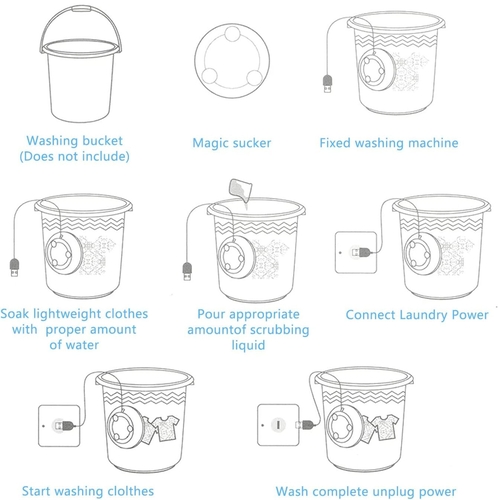 Washing bucket
(Does not include)

Magic sucker

Fixed washing machine

Soak lightweight clothes with proper amount of water

Pour appropriate amountof scrubbing liquid

Connect Laundry Power

Start washing clolthes

Wash complete unplug power